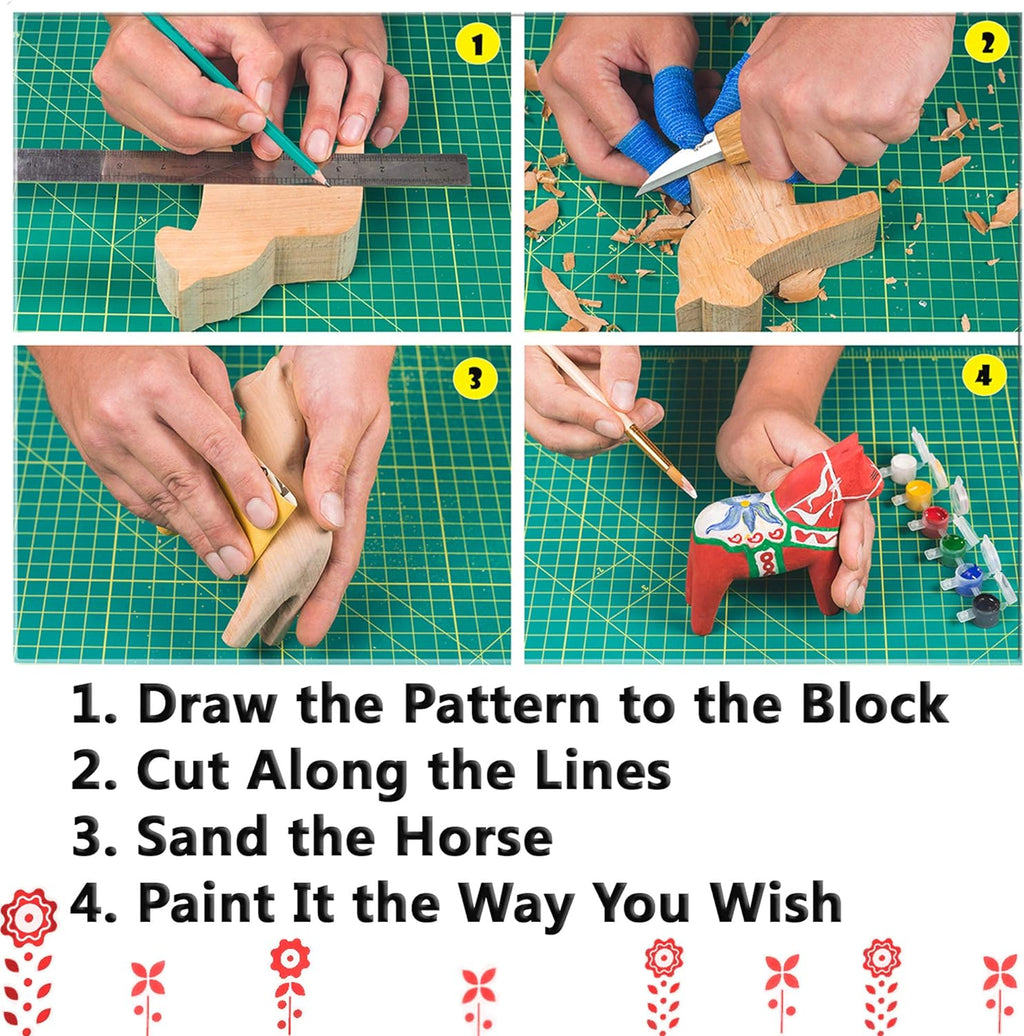 1

2

3

4

1. Draw the Pattern to the Block
2. Cut Along the Lines
3. Sand the Horse
4. Paint It the Way You Wish