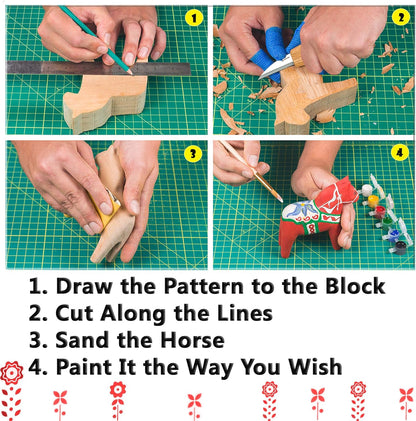 1

2

3

4

1. Draw the Pattern to the Block
2. Cut Along the Lines
3. Sand the Horse
4. Paint It the Way You Wish