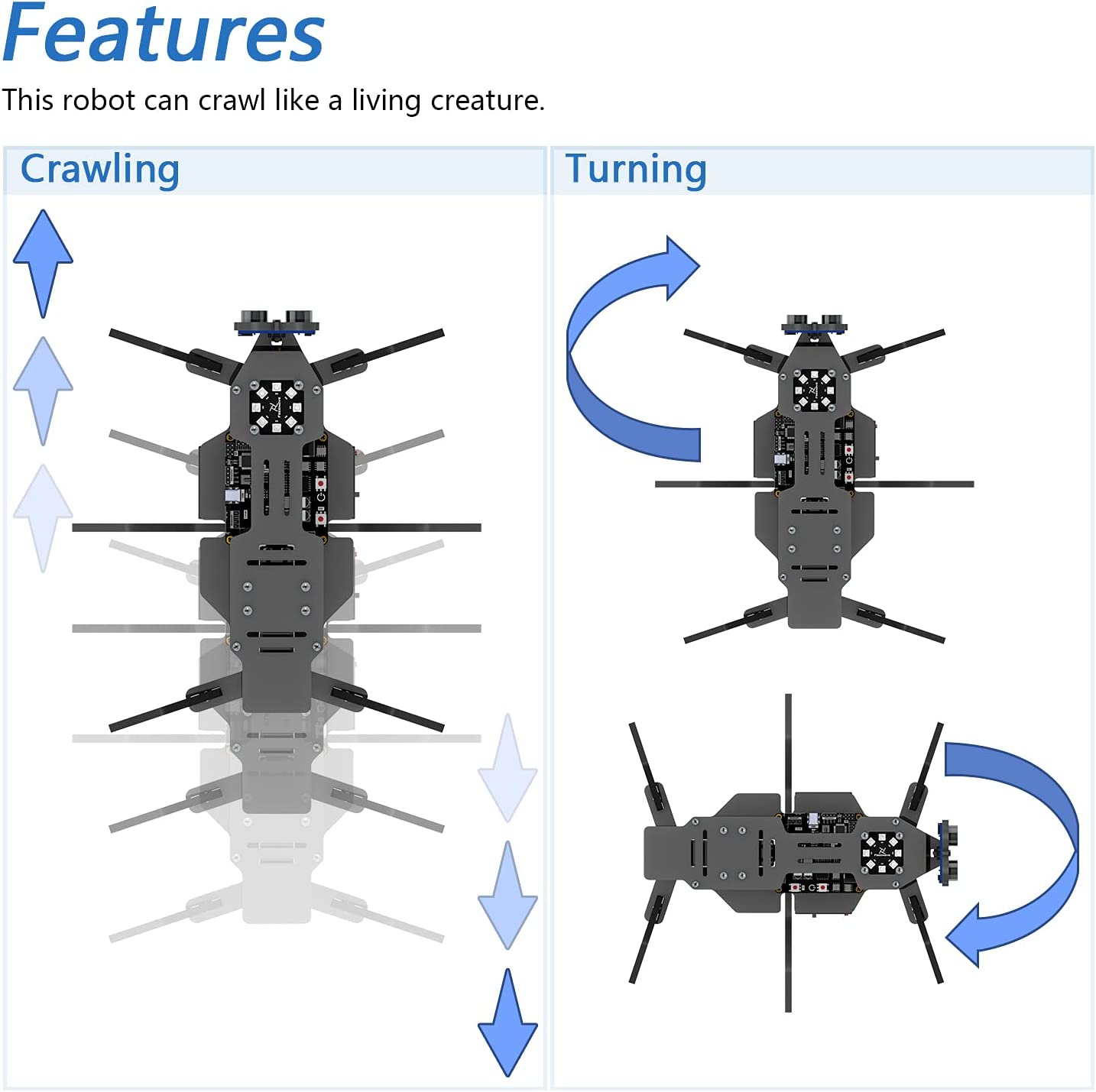 Features

This robot can crawl like a living creature.

Crawling

Turning